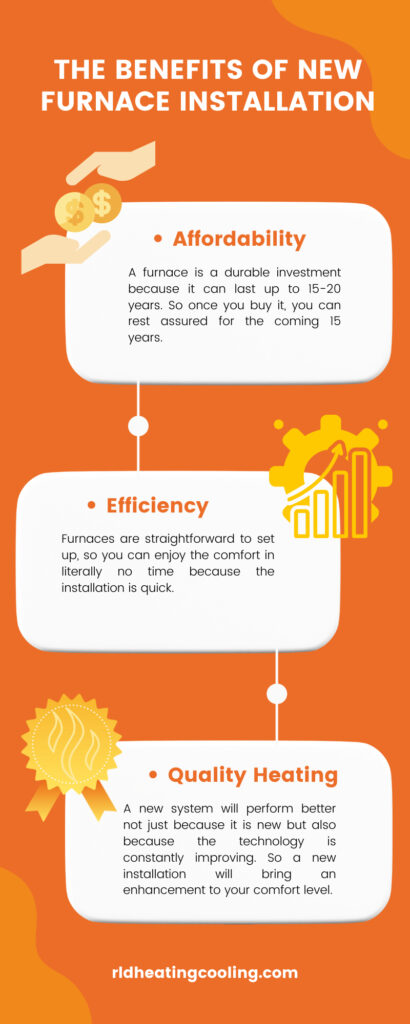 THE BENEFITS OF NEW FURNACE INSTALLATION

• Affordability

A furnace is a durable investment because it can last up to 15-20 years. So once you buy it, you can rest assured for the coming 15 years.

• Efficiency

Furnaces are straightforward to set up, so you can enjoy the comfort in literally no time because the installation is quick.

• Quality Heating

A new system will perform better not just because it is new but also because the technology is constantly improving. So a new installation will bring an enhancement to your comfort level.

rldheatingcooling.com