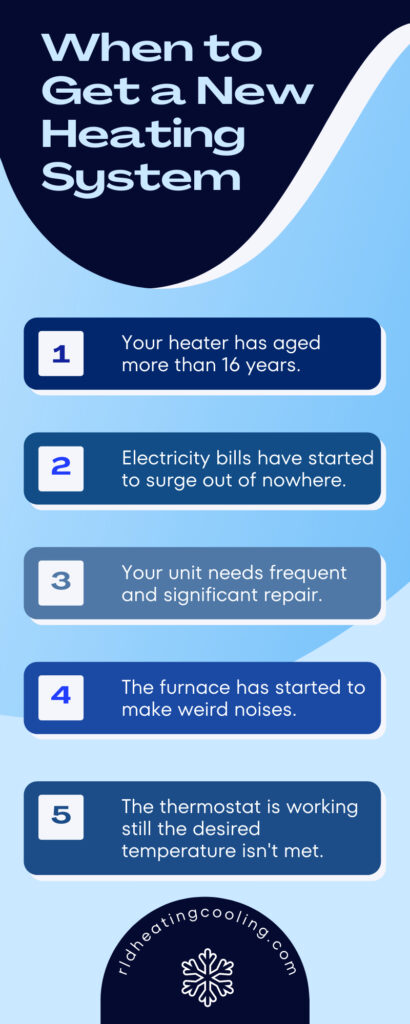 When to Get a New Heating System

1
Your heater has aged more than 16 years.

2
Electricity bills have started to surge out of nowhere.

3
Your unit needs frequent and significant repair.

4
The furnace has started to make weird noises.

5
The thermostat is working still the desired temperature isn't met.

rldheatingcooling.com